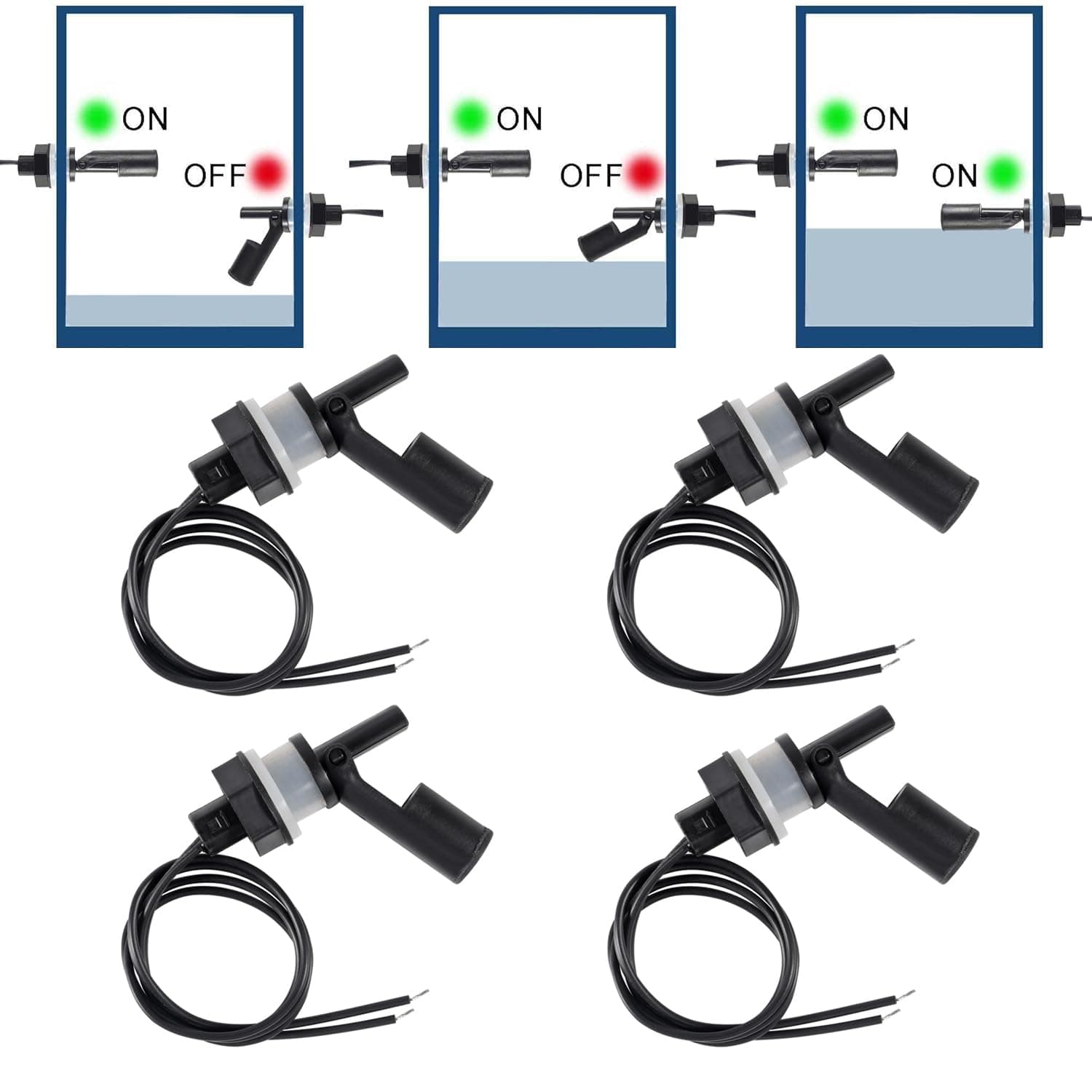 ON
OFF

ON
OFF

ON
ON