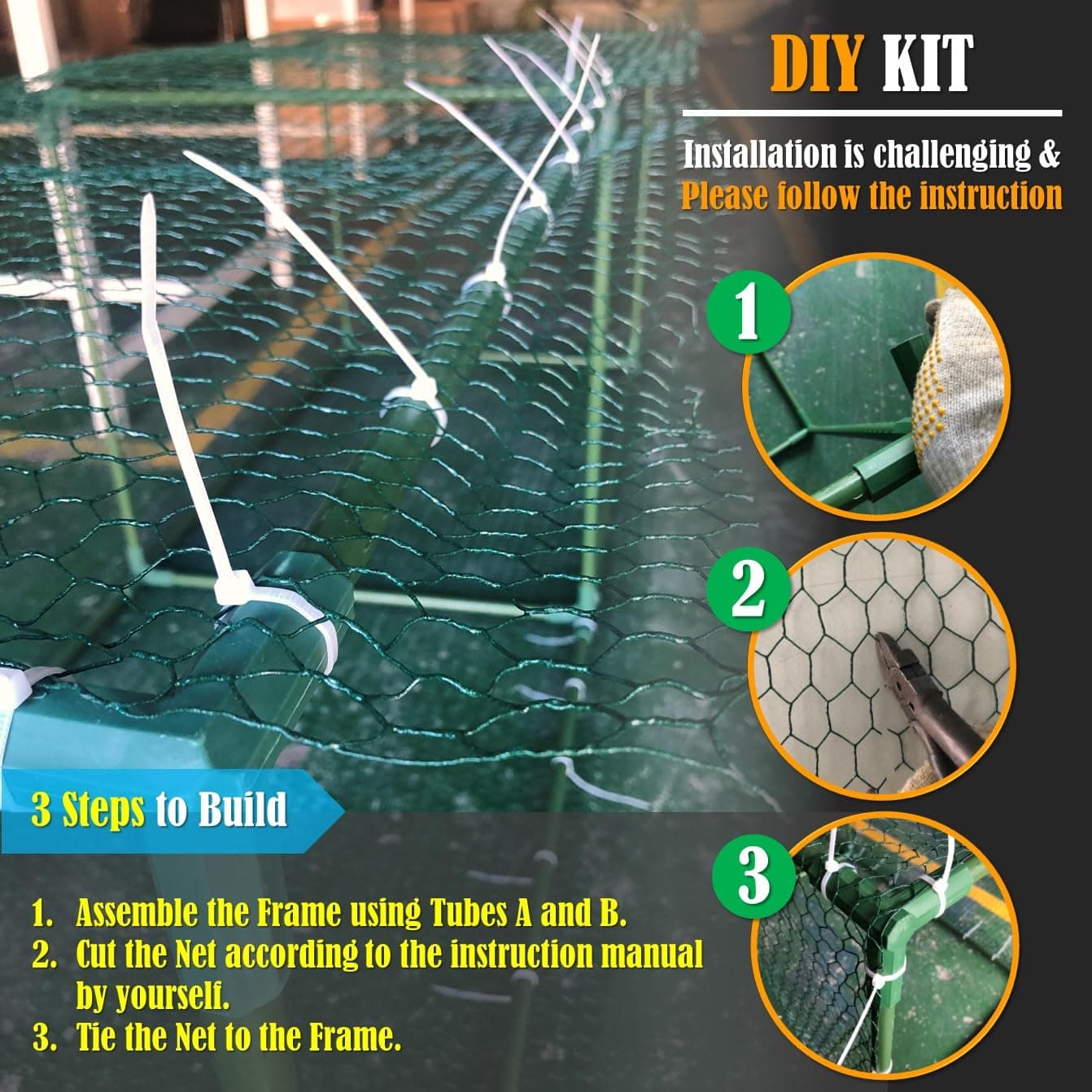 DIY KIT

Installation is challenging &
Please follow the instruction

1

2

3

3 Steps to Build

1. Assemble the Frame using Tubes A and B.
2. Cut the Net according to the instruction manual by yourself.
3. Tie the Net to the Frame.